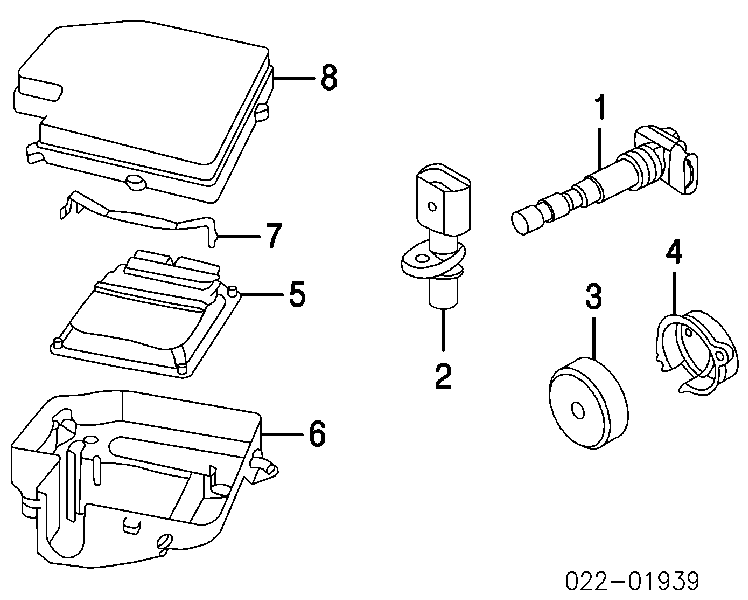 8
1
7
4
5
3
2
6
022-01939