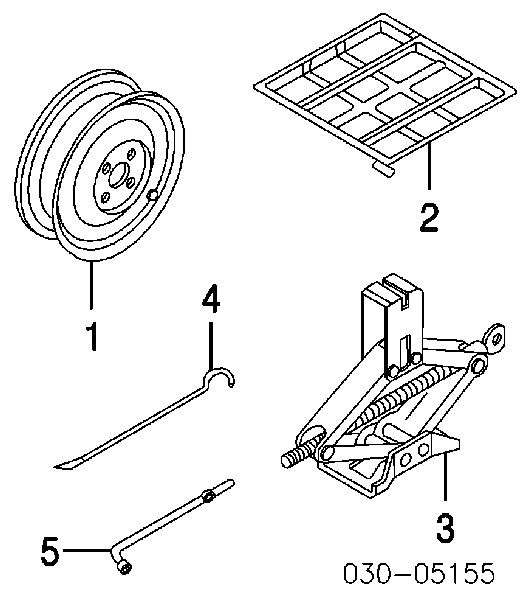 2

1

4

3

5

030-05155