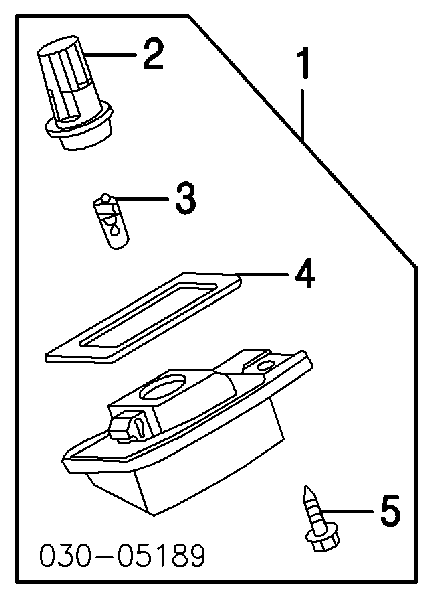 2
1
3
4
5
030-05189