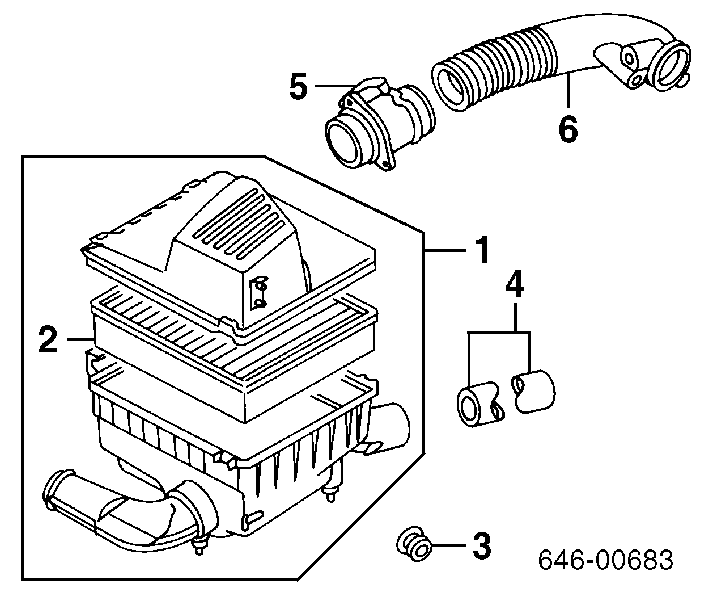 5

6

1

4

2

3

646-00683