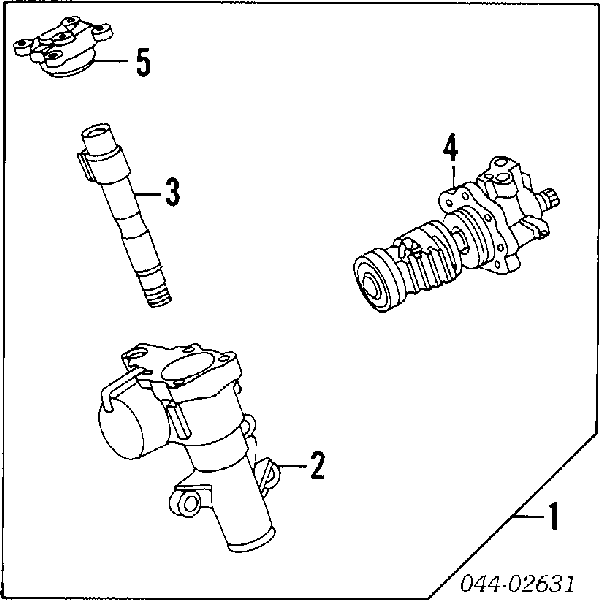 5

3

4

2

1

044-02631