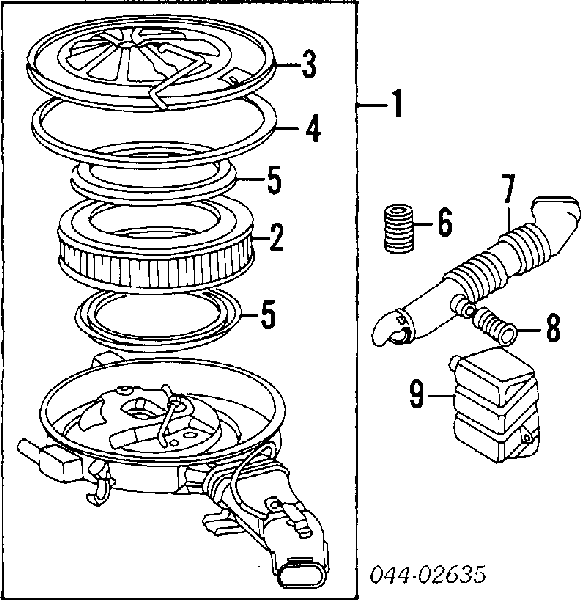 3
1
4
5
7
6
2
5
8
9
044-02635