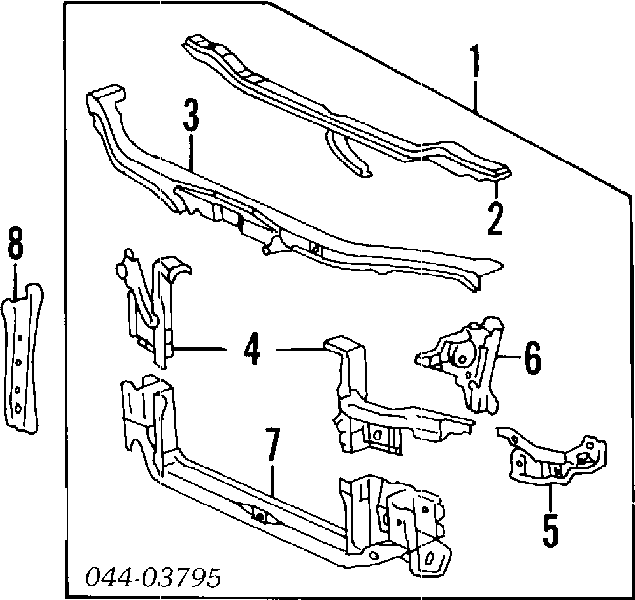 1
3
2
8
4
6
7
5
044-03795