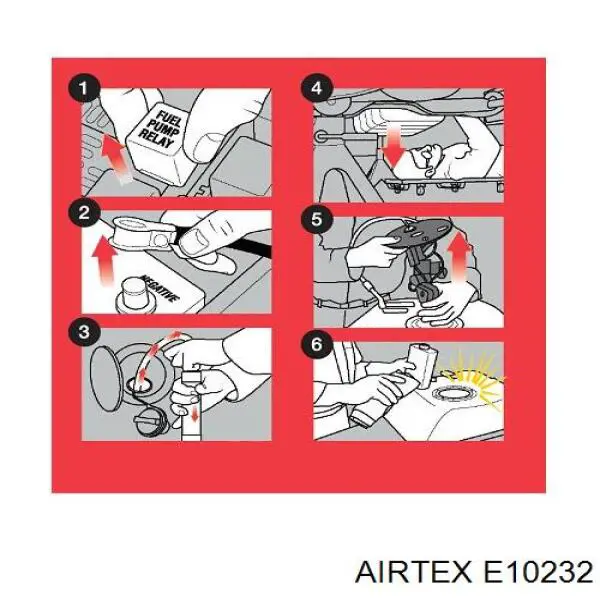 1

FUEL PUMP RELAY

2

NEGATIVE

3

4

5

6

AIRTEX E10232