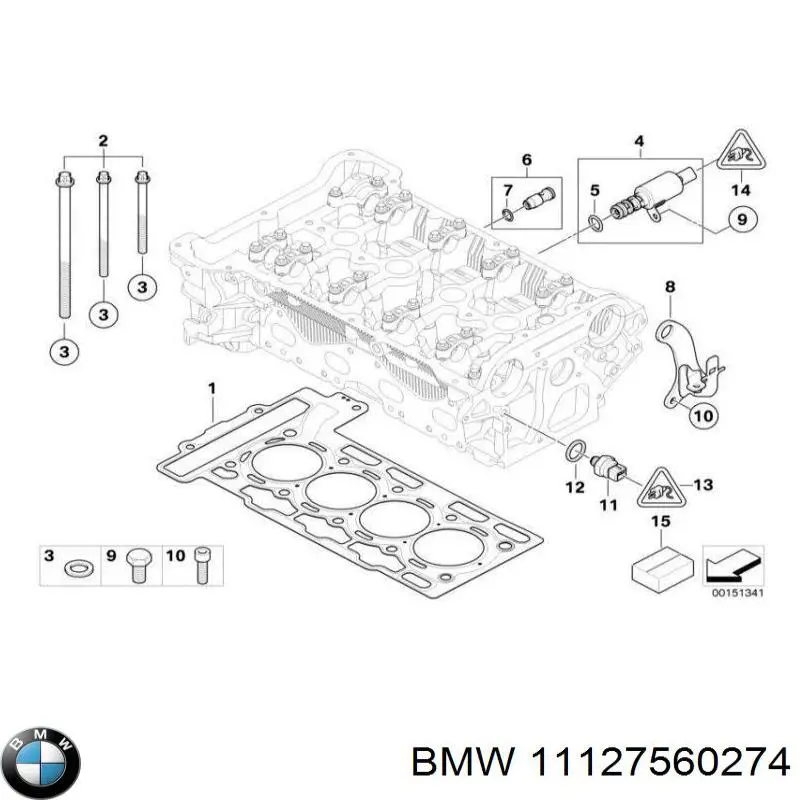 2
3
3
3
6
7
4
5
14
9
8
10
1
12
11
13
15
3
9
10
00151341
BMW
BMW 11127560274