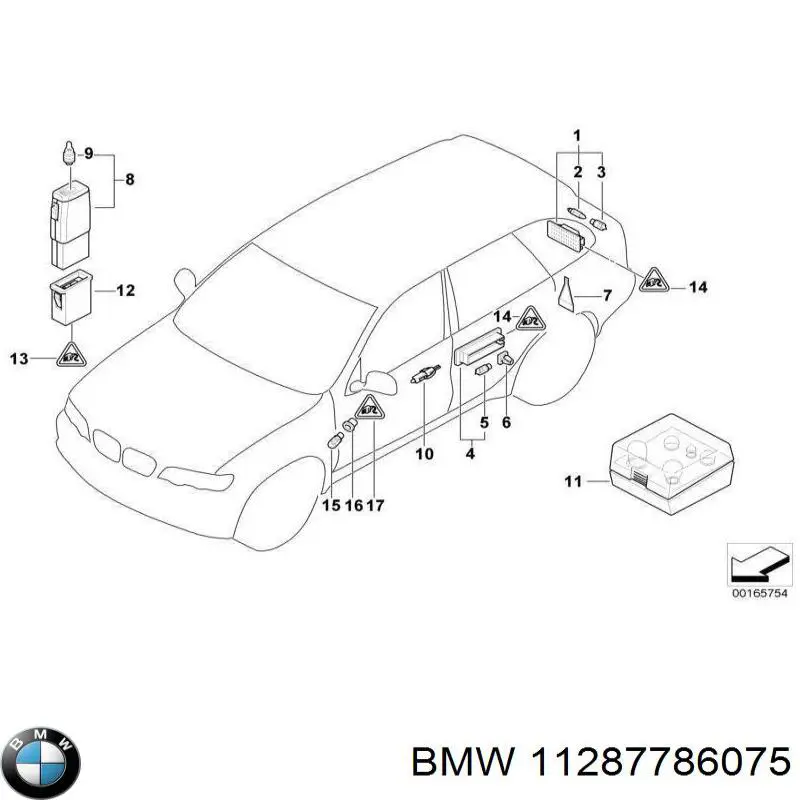 9
8
12
13
1
2
3
14
7
14
10
5
6
4
15
16
17
11
00165754
BMW
BMW 11287786075