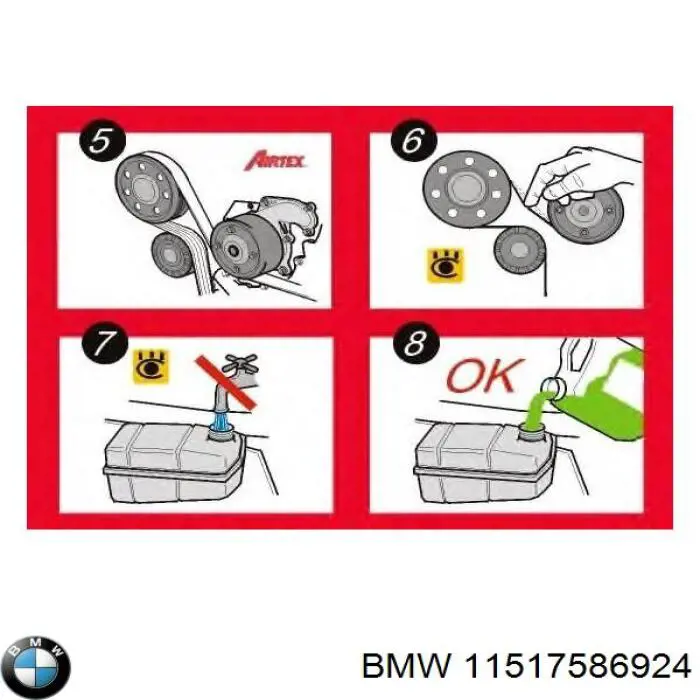 5

AIRTEX

6

7

8

OK

BMW

BMW 11517586924