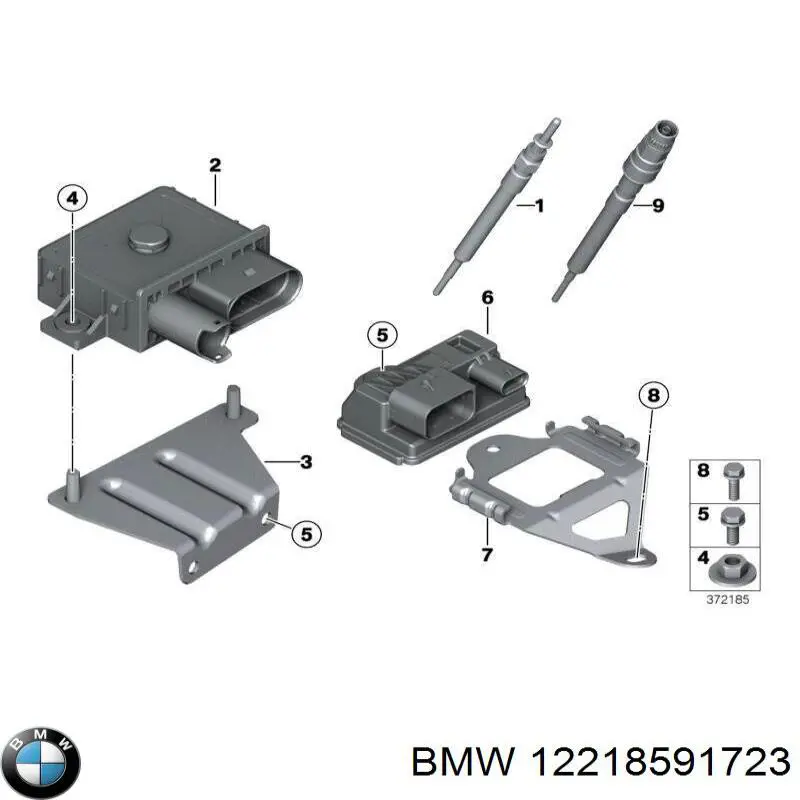 2
4
1
9
6
5
8
3
5
7
8
5
4
372185
BMW
BMW 12218591723