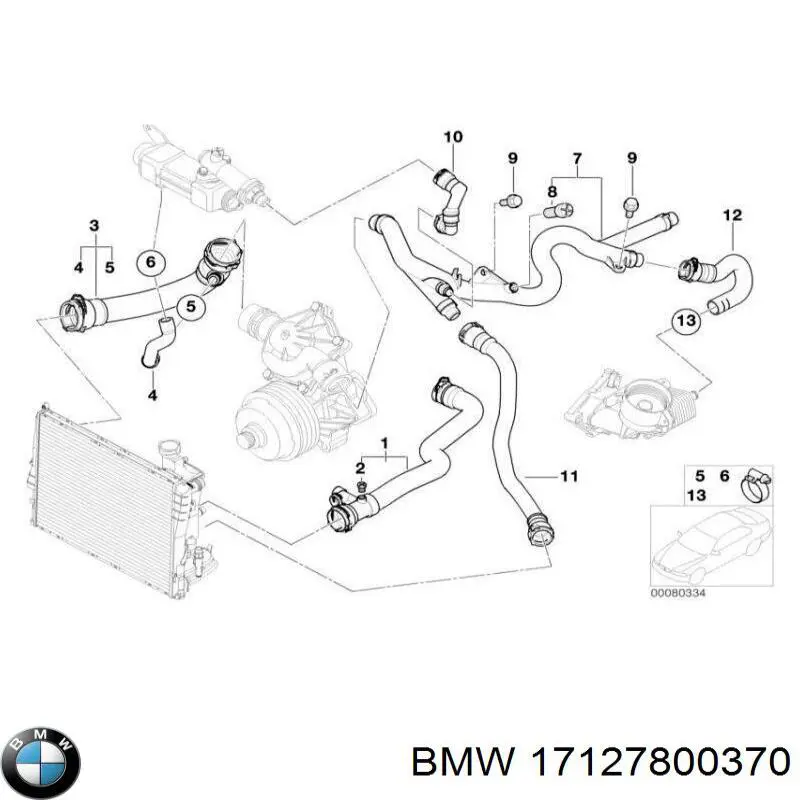 10
9
7
9
8
12
3
4
5
6
5
13
4
1
2
11
5
6
13
00080334
BMW
BMW 17127800370