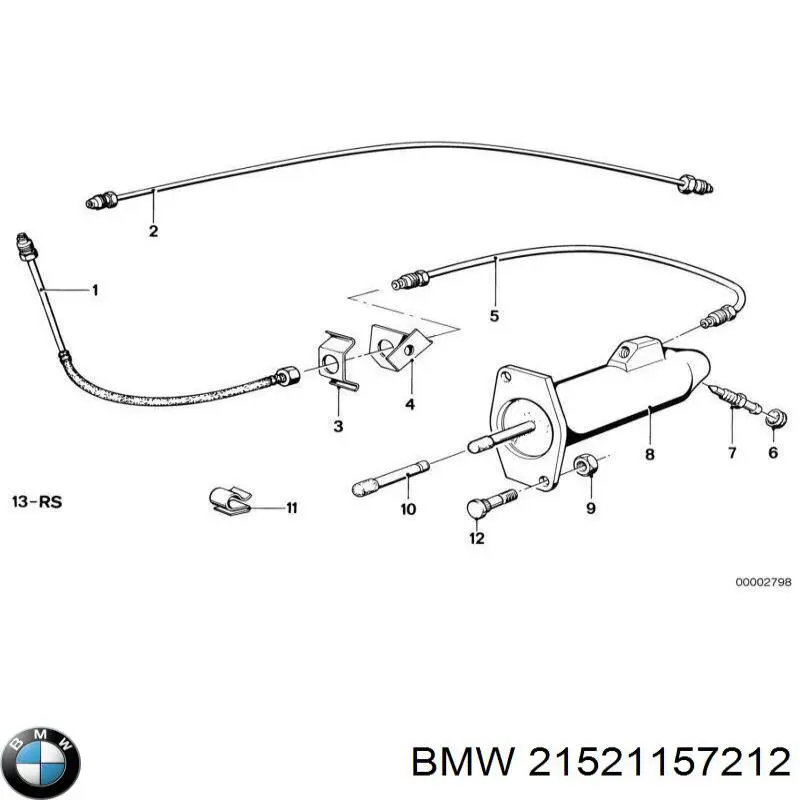 2

1

5

3

4

8

7

6

13-RS

11

10

9

12

00002798

BMW

BMW 21521157212