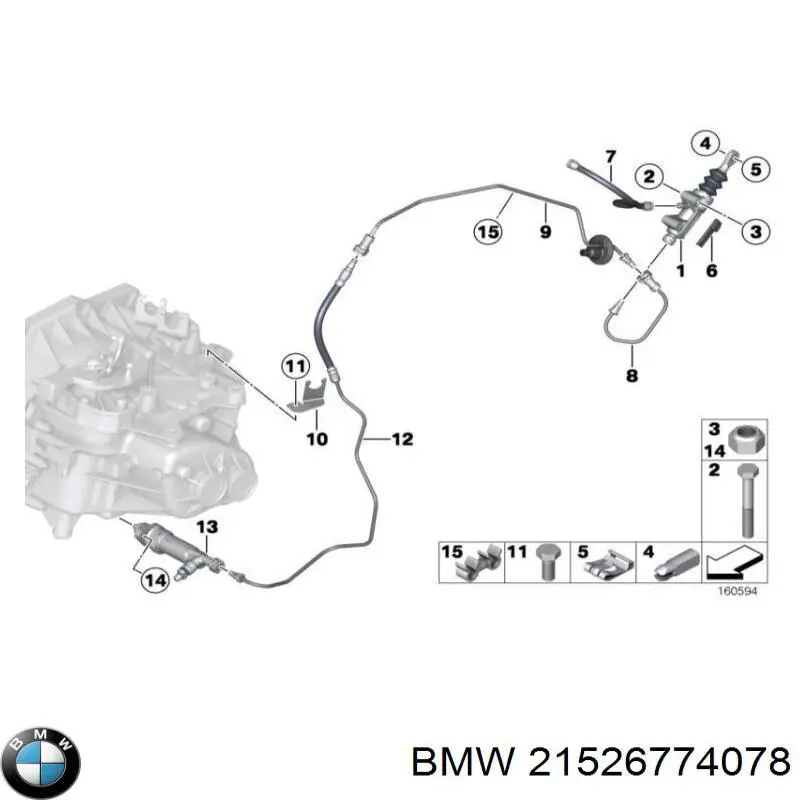 7
4
5
2
3
15
9
1
6
8
11
10
12
13
14
3
14
2
15
11
5
4
160594
BMW
BMW 21526774078