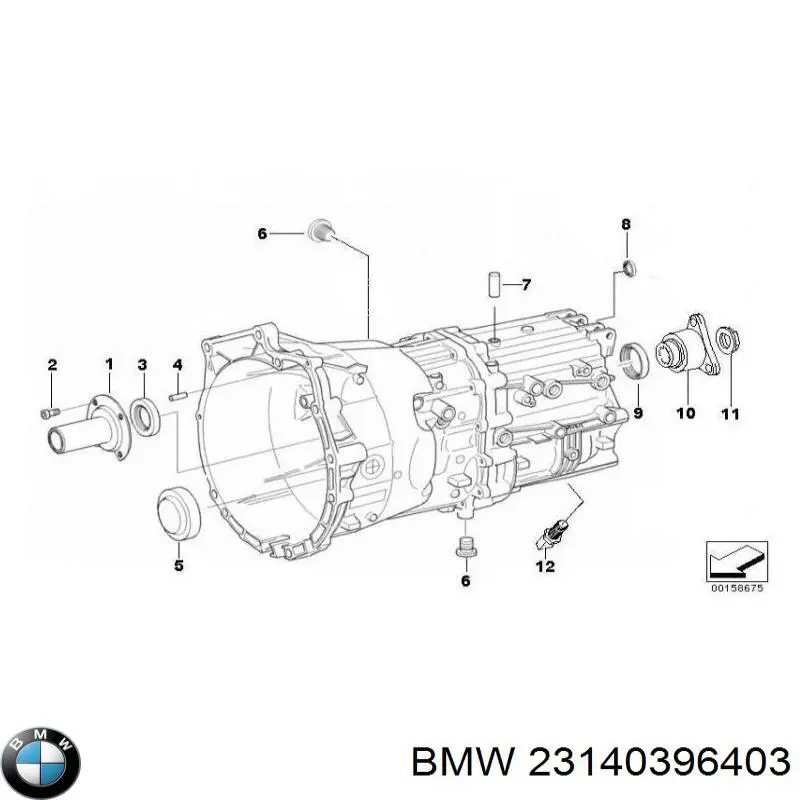 6
8
7
2
1
3
4
9
10
11
5
6
12
00158675
BMW
BMW 23140396403