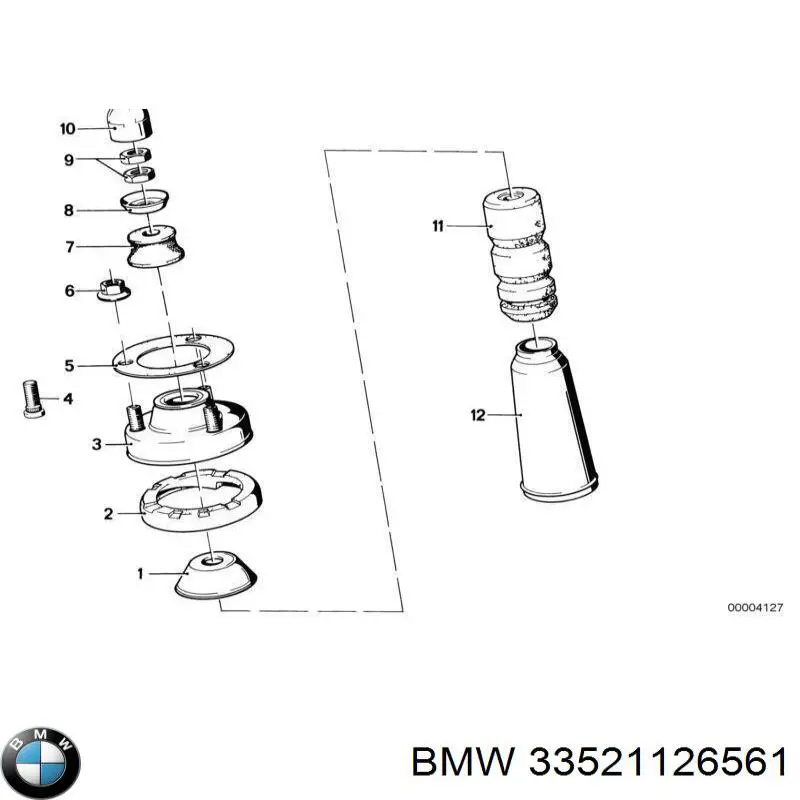 10
9
8
7
6
5
4
3
2
1
11
12
00004127
BMW
BMW 33521126561