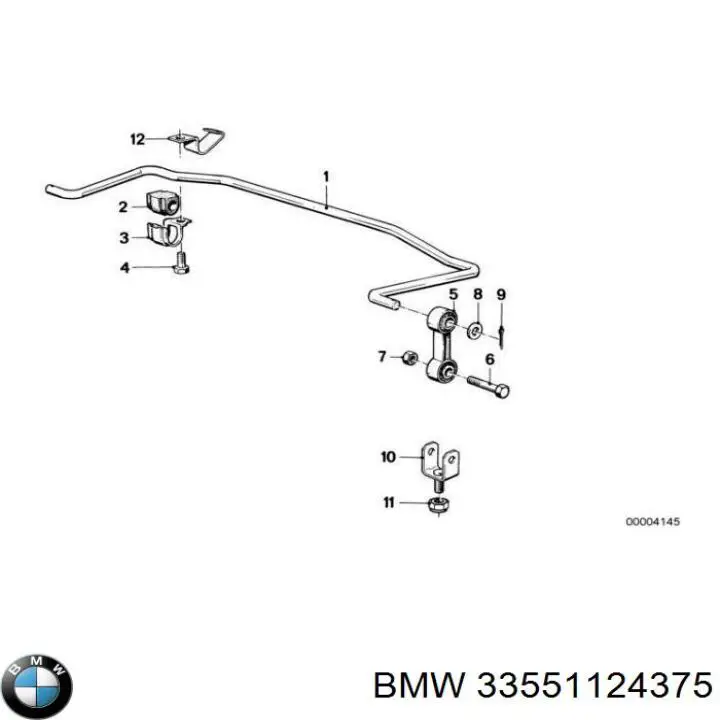 12
1
2
3
4
5
8
9
7
6
10
11
00004145
BMW
BMW 33551124375