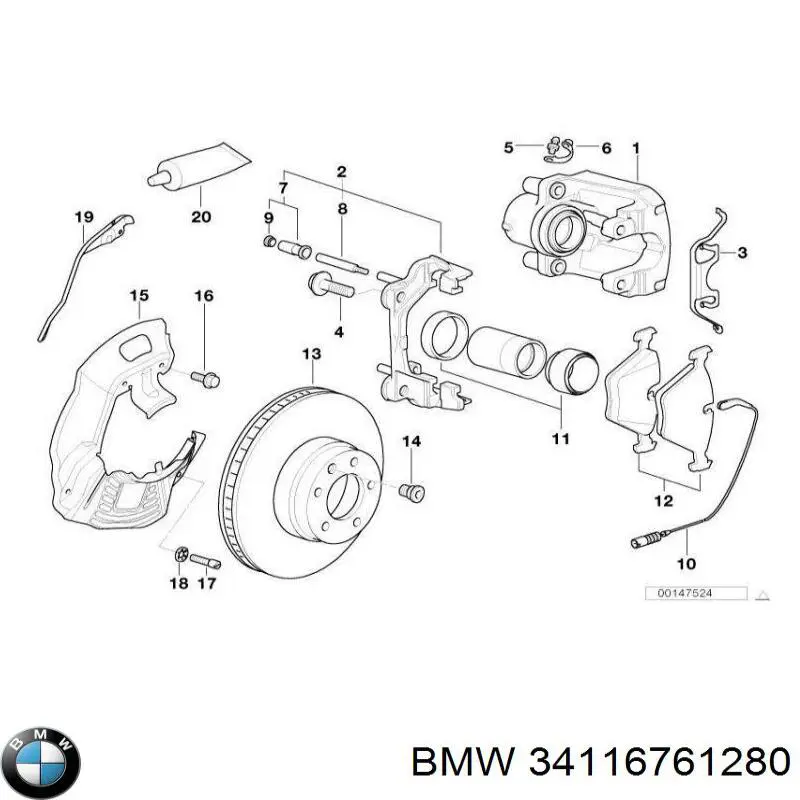 5
6
1
2
7
8
9
20
19
3
15
16
4
13
11
14
12
18
17
10
00147524

BMW

BMW 34116761280