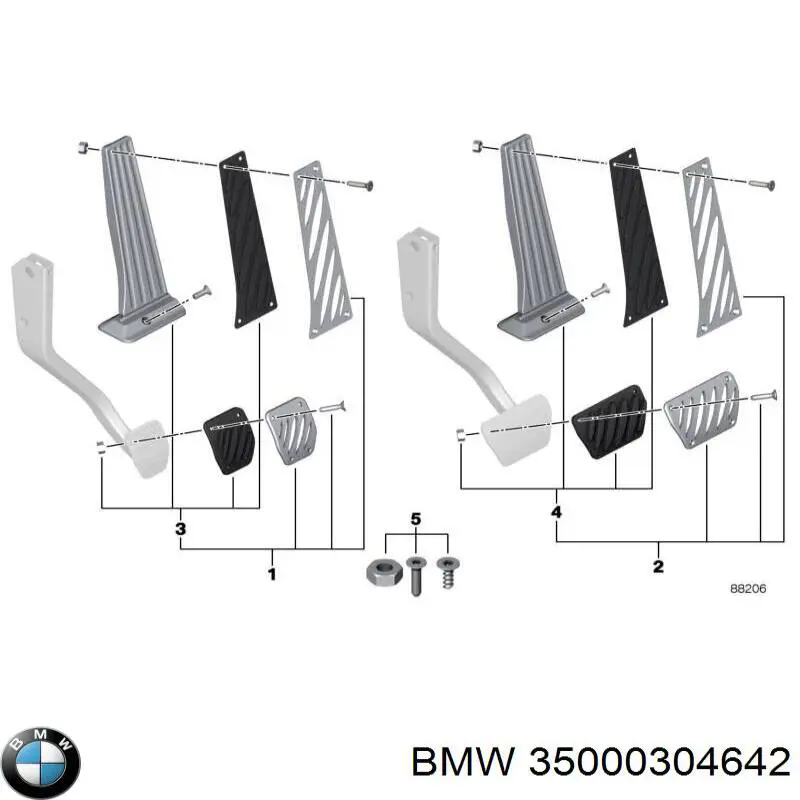 3
1
5
4
2
88206
BMW
BMW 35000304642