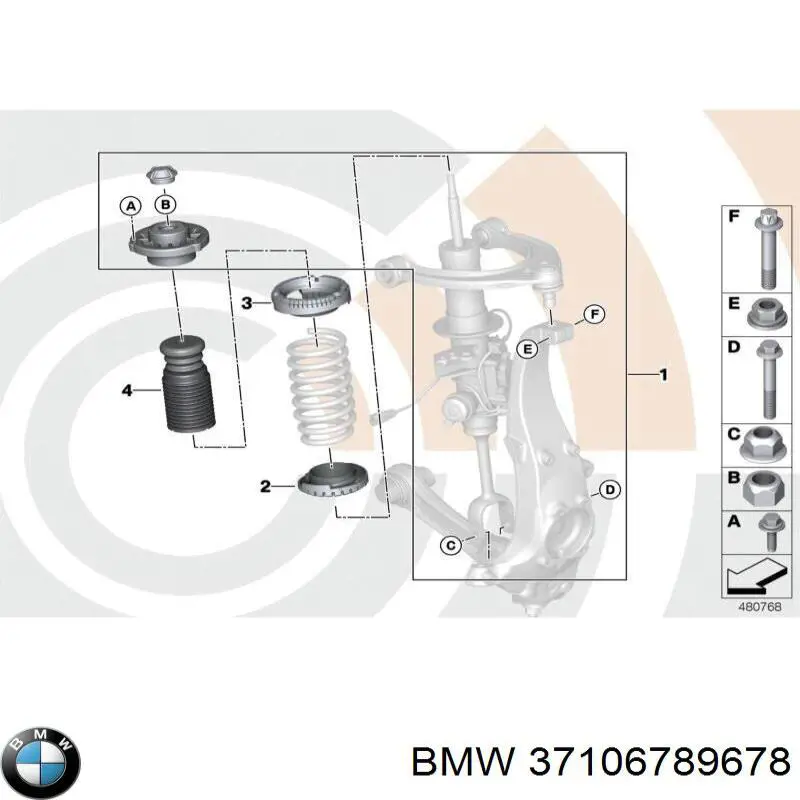 A
B
3
4
2
F
E
1
D
C
F
E
D
C
B
A
480768

BMW

BMW 37106789678