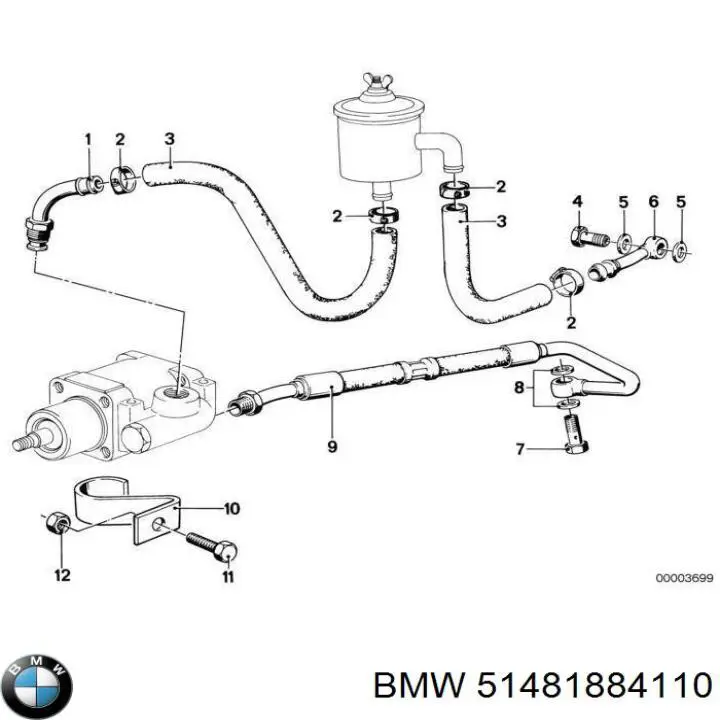 1
2
3
2
2
3
4
5
6
5
2
8
9
7
10
12
11
00003699
BMW
BMW 51481884110