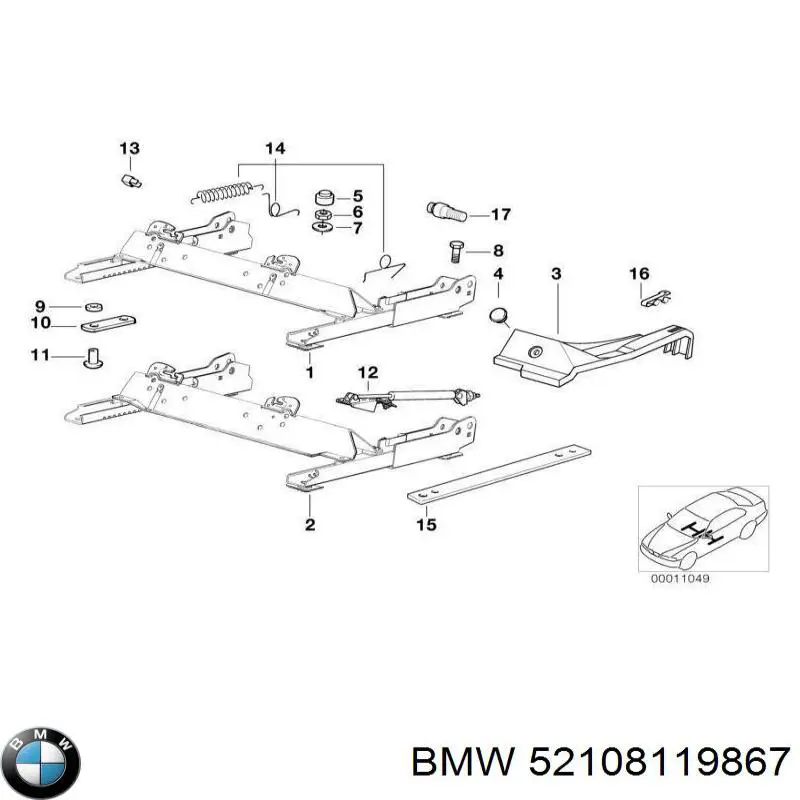 13
14
5
6
7
17
8
4
3
16
9
10
11
1
12
2
15
00011049
BMW
BMW 52108119867