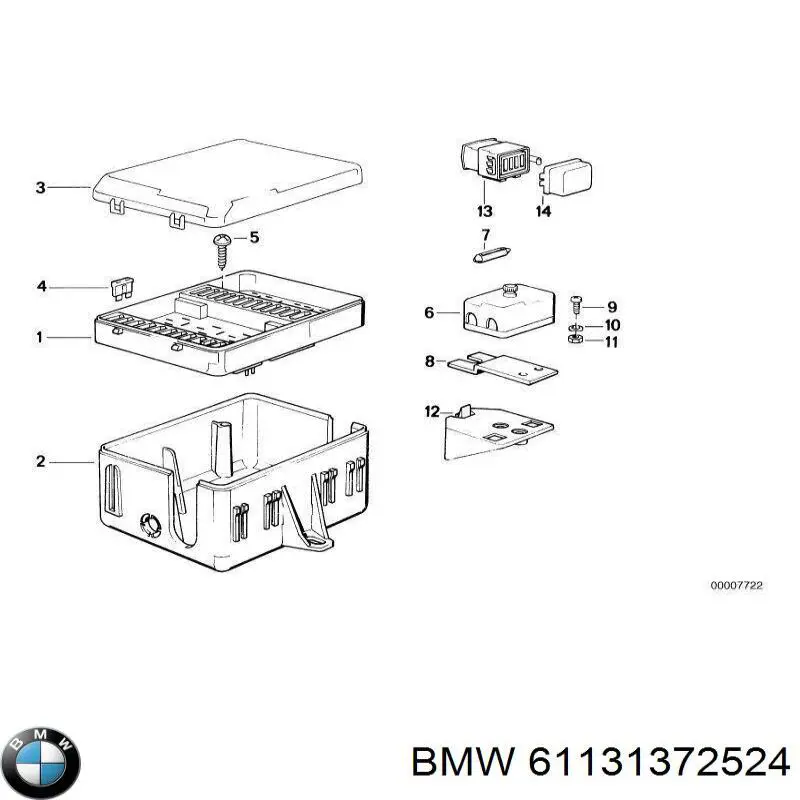 3
5
4
1
2
13
14
7
6
9
10
11
8
12
00007722
BMW
BMW 61131372524