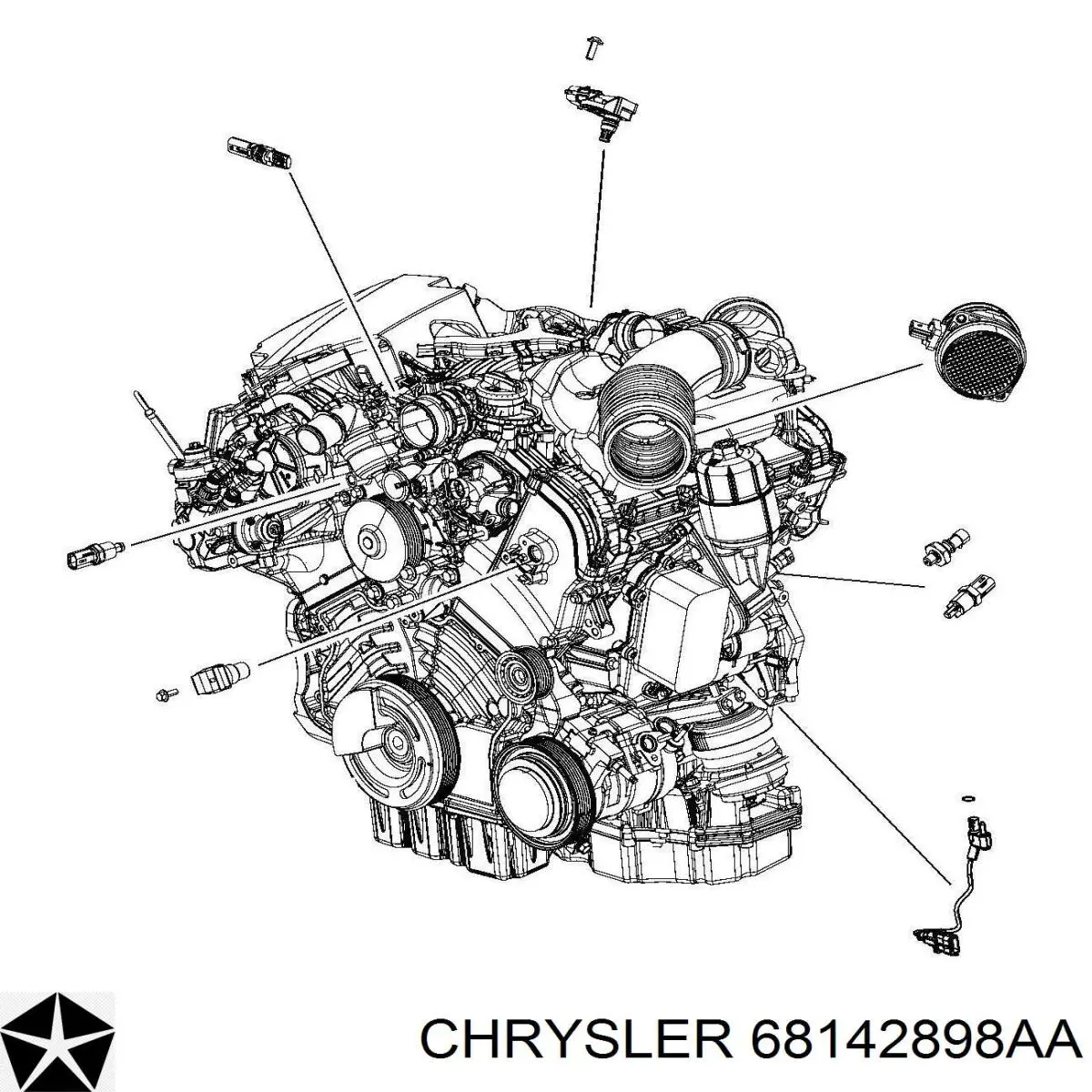 CHRYSLER 68142898AA