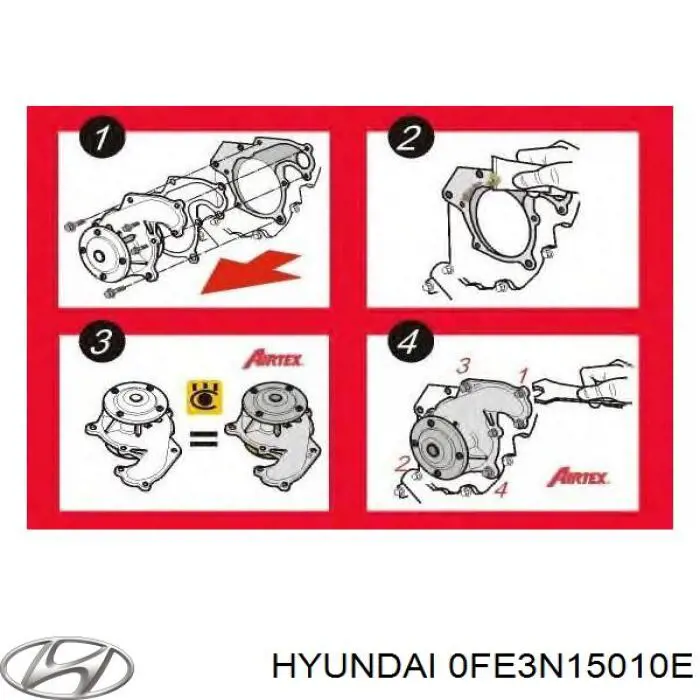 1

2

3

AIRTEX

=

4

3

1

2

4

AIRTEX

HYUNDAI 0FE3N15010E