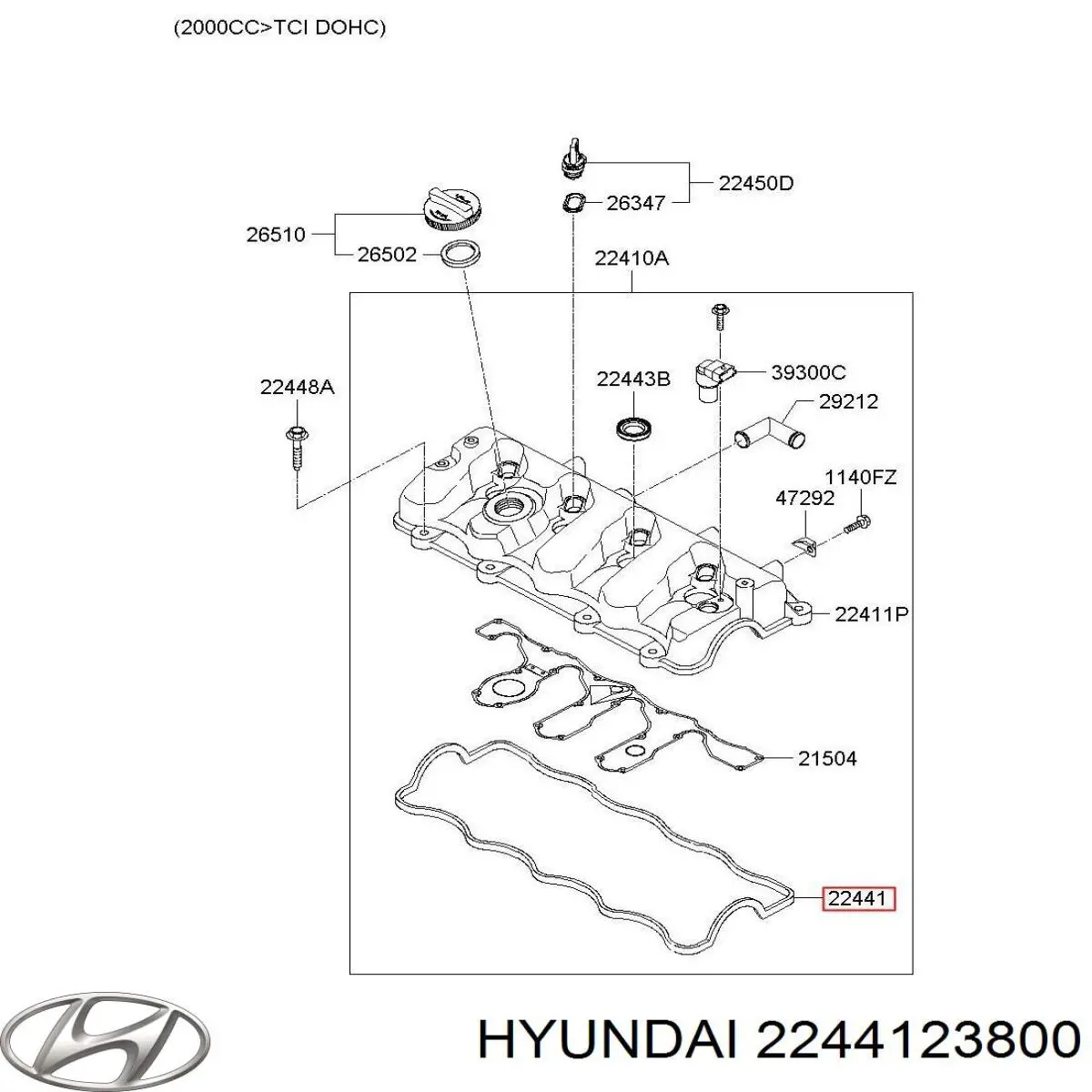 (2000CC>TCI DOHC)

22450D
26347
26510
26502
22410A
22448A
22443B
39300C
29212
1140FZ
47292
22411P
21504
22441

HYUNDAI 2244123800