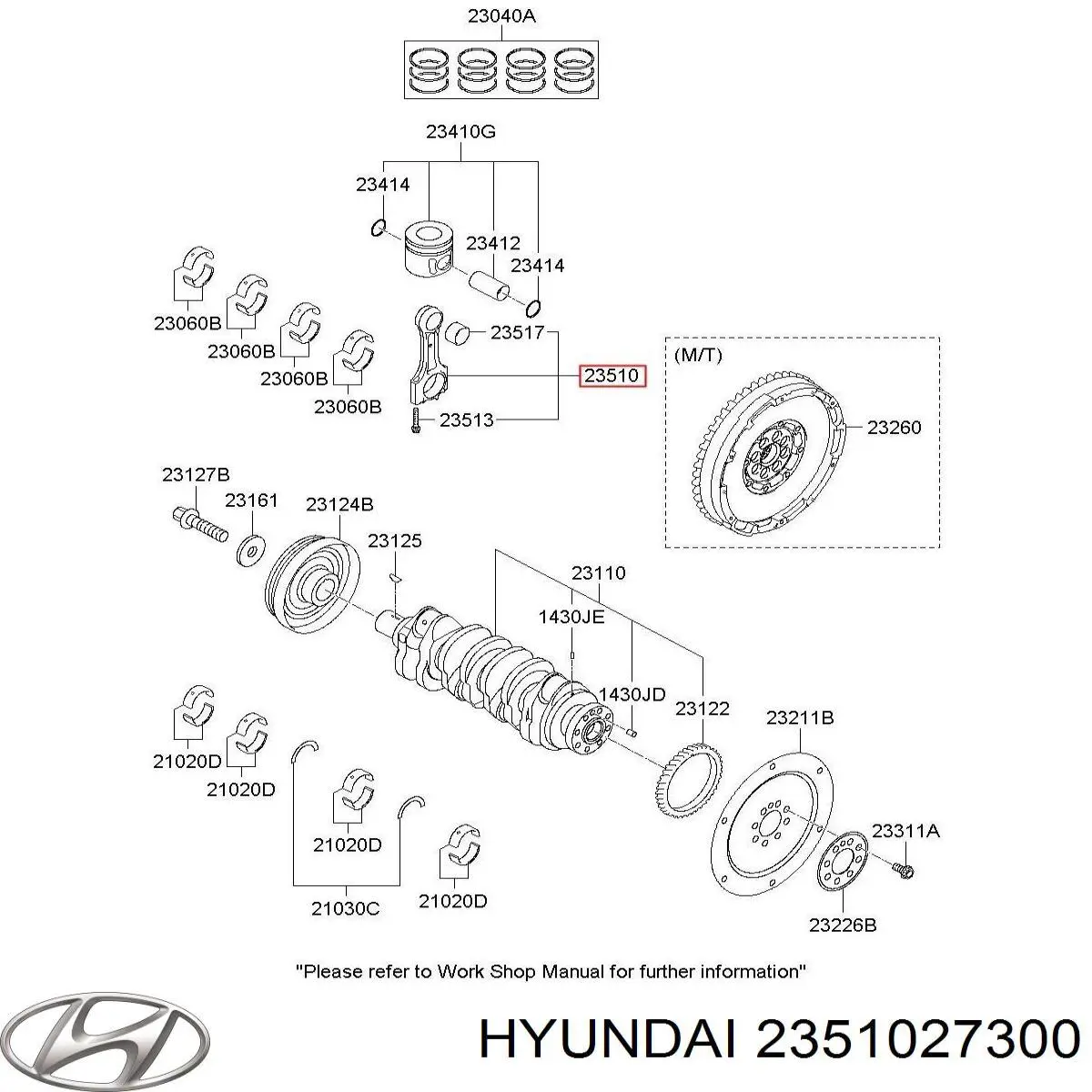 23040A

23410G

23414

23412

23414

23060B

23060B

23060B

23060B

23517

23510

23513

(M/T)

23260

23127B

23161

23124B

23125

23110

1430JE

1430JD

23122

23211B

21020D

21020D

21020D

21030C

21020D

23311A

23226B

"Please refer to Work Shop Manual for further information"

HYUNDAI 2351027300