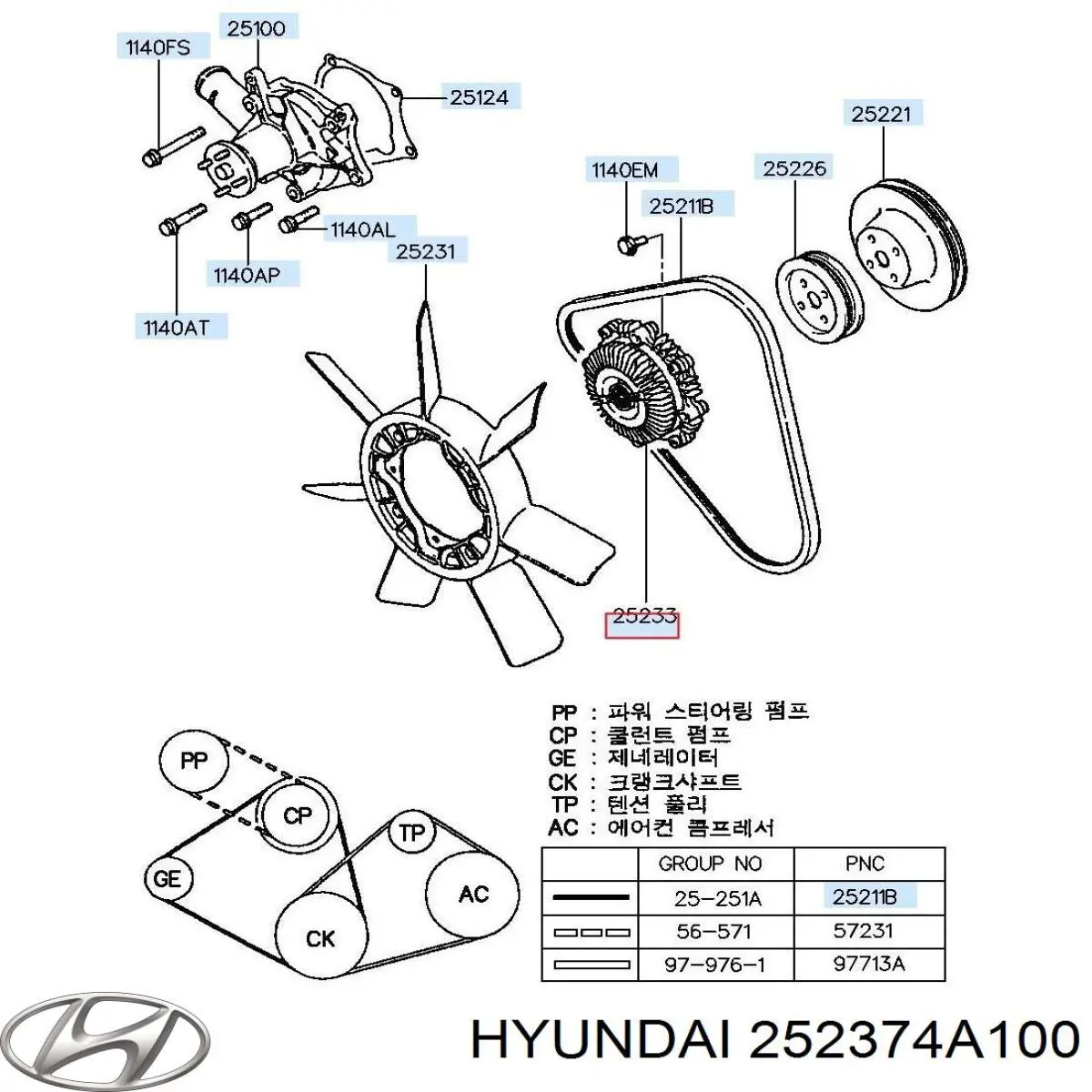 1140FS
25100
25124
25221
1140EM
25226
25211B
1140AL
25231
1140AP
1140AT
25233

PP : 파워 스티어링 펌프
CP : 쿨런트 펌프
GE : 제네레이터
CK : 크랭크샤프트
TP : 텐션 풀리
AC : 에어컨 콤프레서

PP
CP
TP
GE
AC
CK

| | GROUP NO | PNC |
|---|---|---|
| | 25-251A | 25211B |
| | 56-571 | 57231 |
| | 97-976-1 | 97713A |

HYUNDAI 252374A100