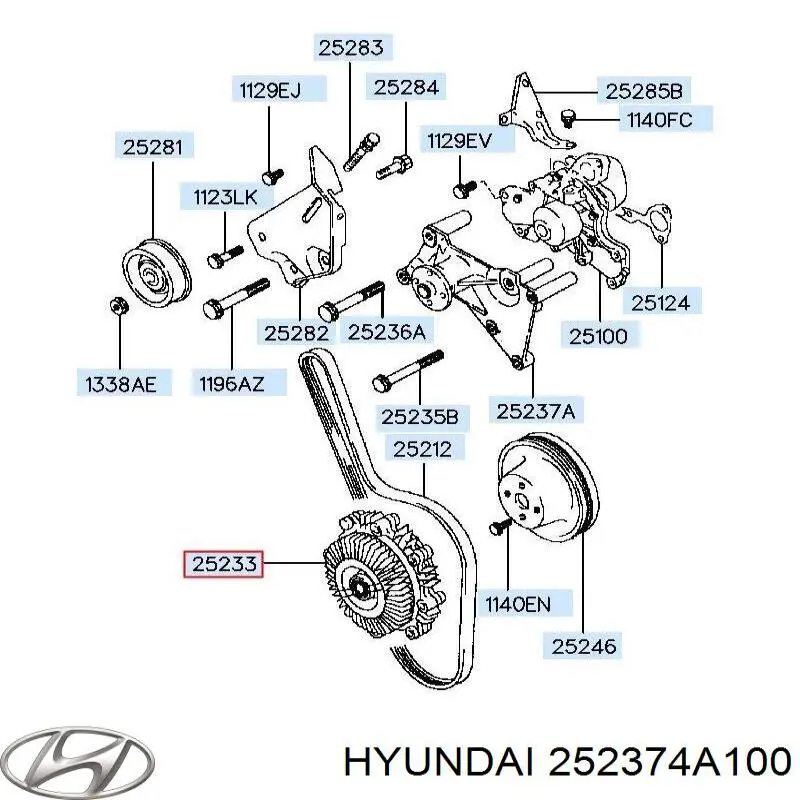 25283
1129EJ
25284
25285B
1140FC
25281
1129EV
1123LK
25124
25282
25236A
25100
1338AE
1196AZ
25235B
25237A
25212
25233
1140EN
25246
HYUNDAI 252374A100