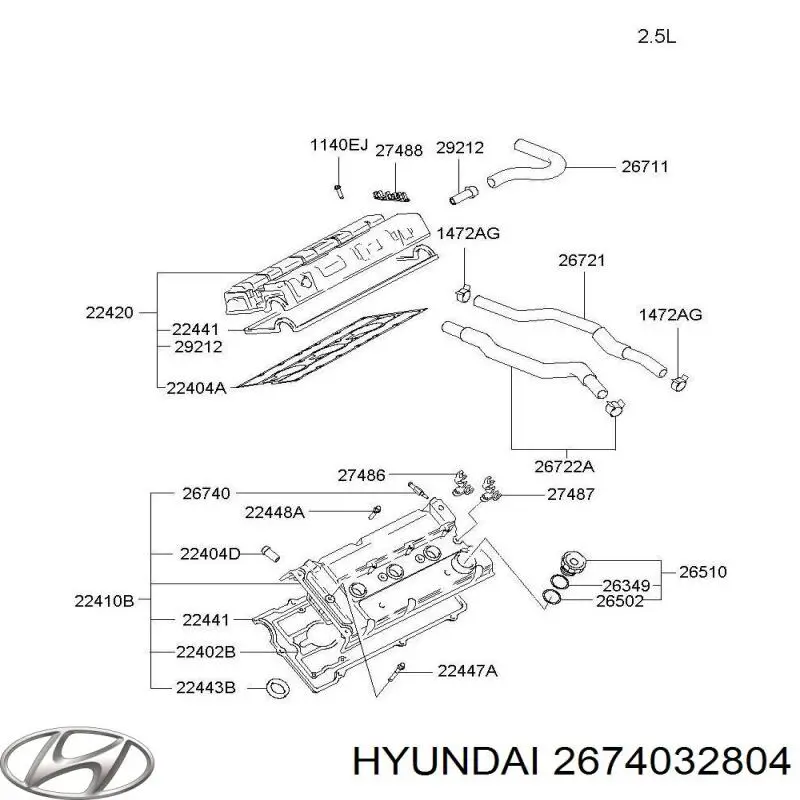 2.5L

1140EJ
27488
29212
26711
1472AG
26721
1472AG
22420
22441
29212
22404A
26722A
27486
26740
27487
22448A
22404D
26510
26349
26502
22410B
22441
22402B
22447A
22443B

HYUNDAI 2674032804