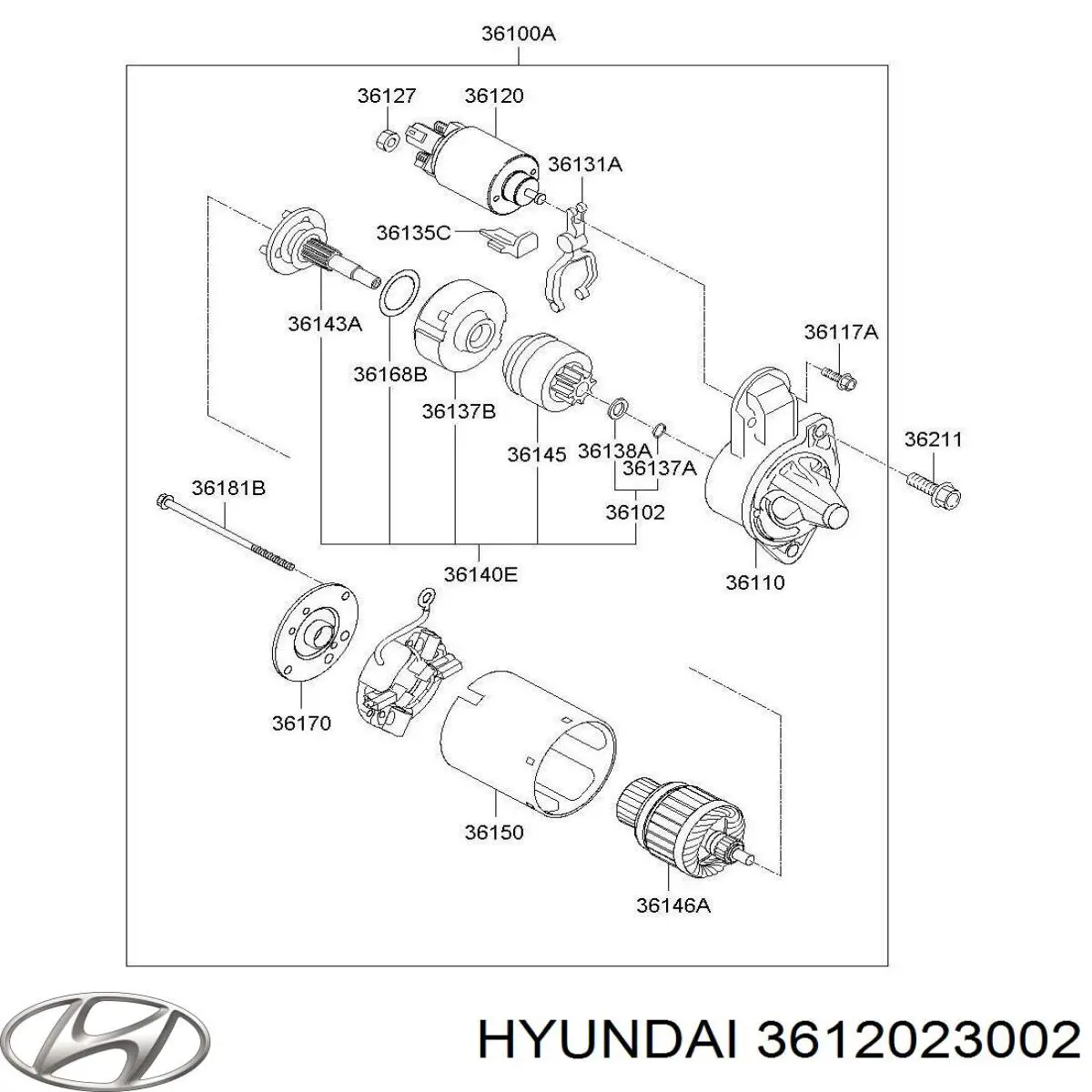 36100A

36127
36120
36131A
36135C
36143A
36168B
36137B
36145
36138A
36137A
36102
36117A
36211
36181B
36140E
36110
36170
36150
36146A

HYUNDAI 3612023002