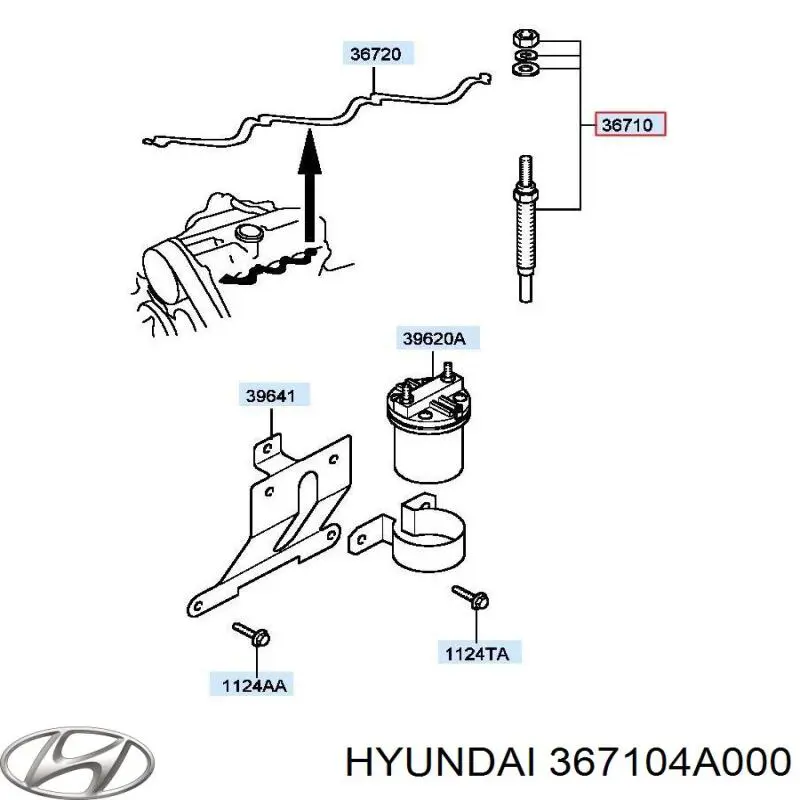 36720

36710

39620A

39641

1124TA

1124AA

HYUNDAI 367104A000