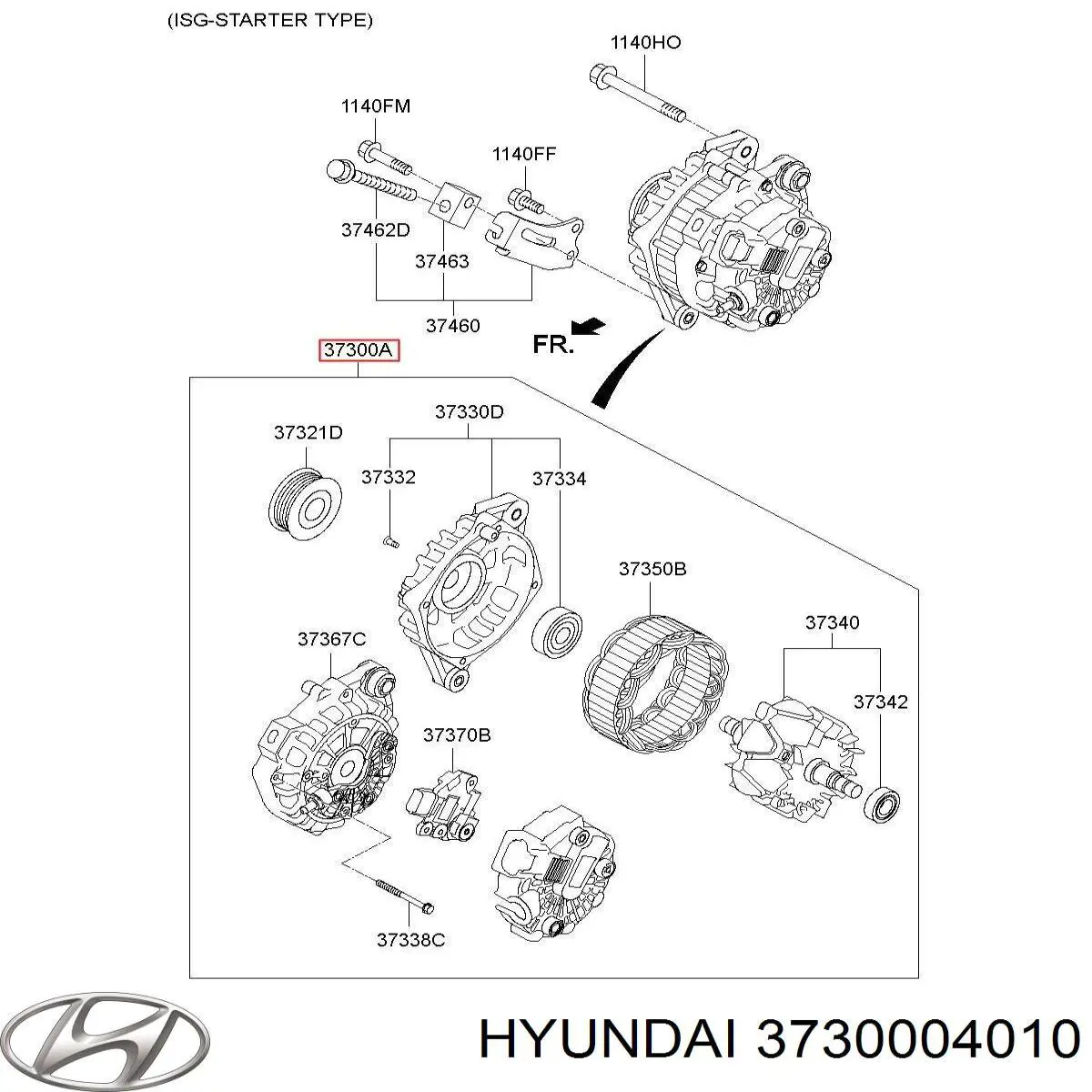 (ISG-STARTER TYPE)

1140HO

1140FM

1140FF

37462D

37463

37460

FR.

37300A

37321D

37330D

37332

37334

37350B

37340

37367C

37342

37370B

37338C

HYUNDAI 3730004010