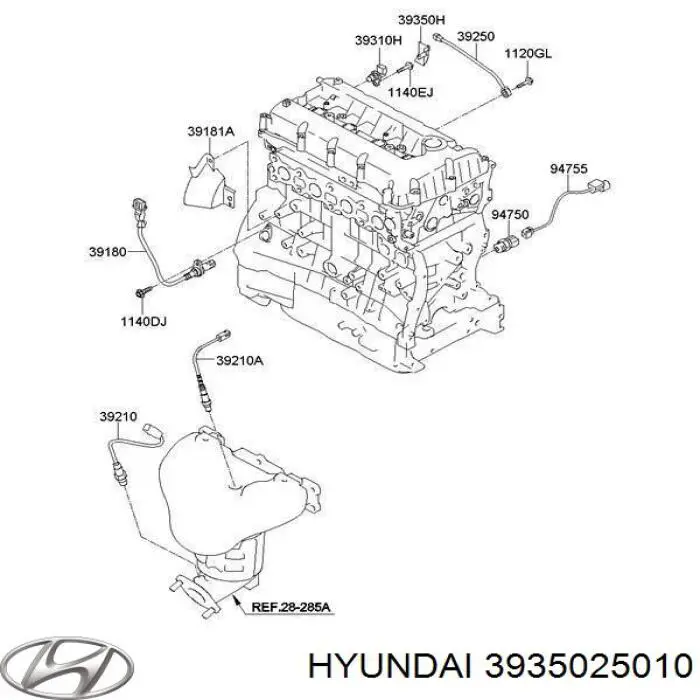 39350H
39310H
39250
1120GL
1140EJ
39181A
94755
94750
39180
1140DJ
39210A
39210
REF.28-285A
HYUNDAI 3935025010