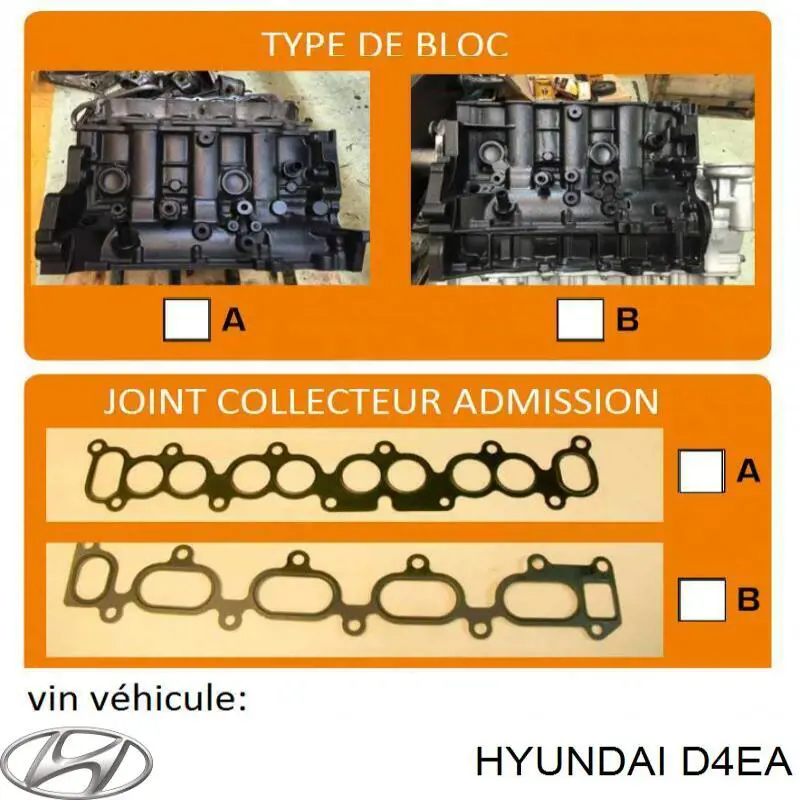 TYPE DE BLOC

A

B

JOINT COLLECTEUR ADMISSION

A

B

vin véhicule:

HYUNDAI D4EA