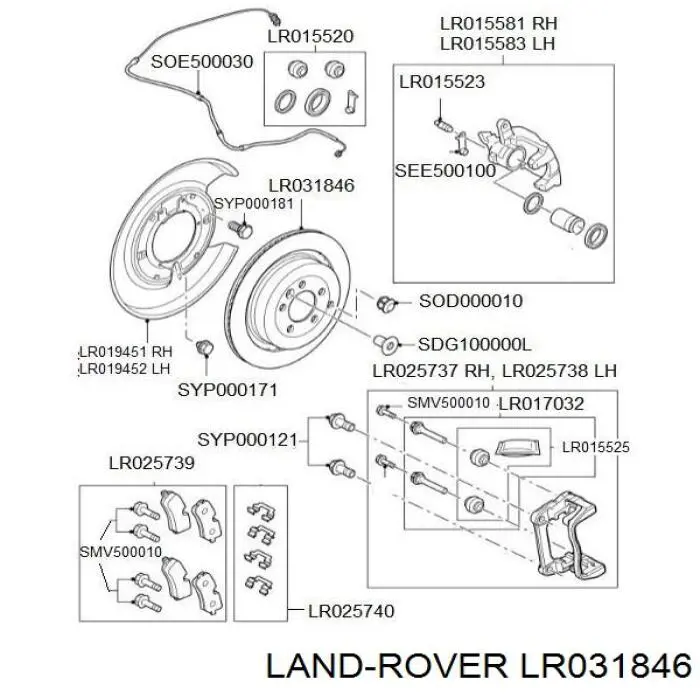 LR015520
LR015581 RH
LR015583 LH
SOE500030
LR015523
SEE500100
LR031846
SYP000181
SOD000010
SDG100000L
LR019451 RH
LR019452 LH
SYP000171
LR025737 RH, LR025738 LH
SMV500010
LR017032
SYP000121
LR015525
LR025739
SMV500010
LR025740
LAND-ROVER LR031846