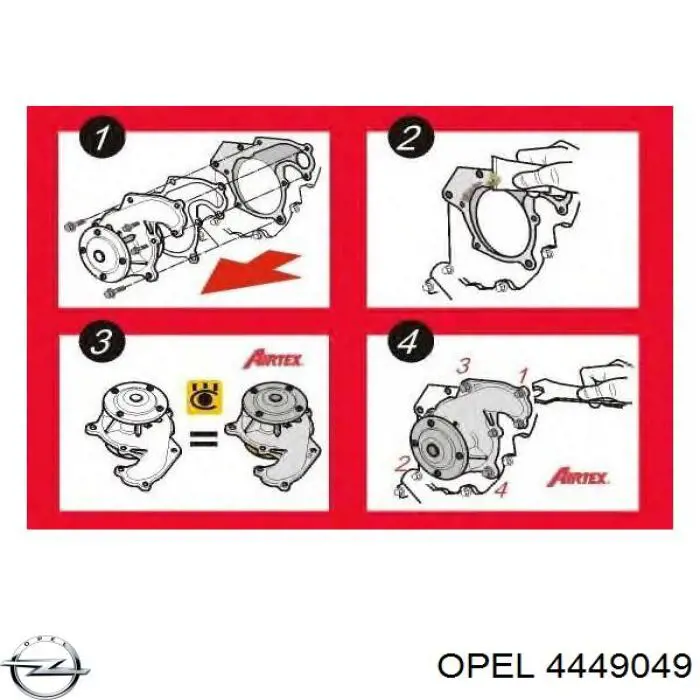 1

2

3

AIRTEX

=

4

3

1

2

4

AIRTEX

OPEL

OPEL 4449049