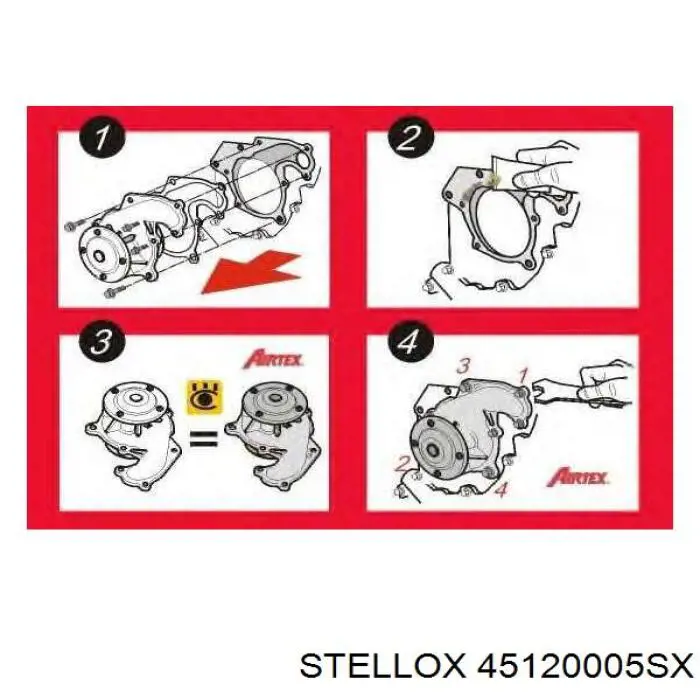 1

2

3

AIRTEX

=

4

3

1

2

4

AIRTEX

STELLOX 45120005SX