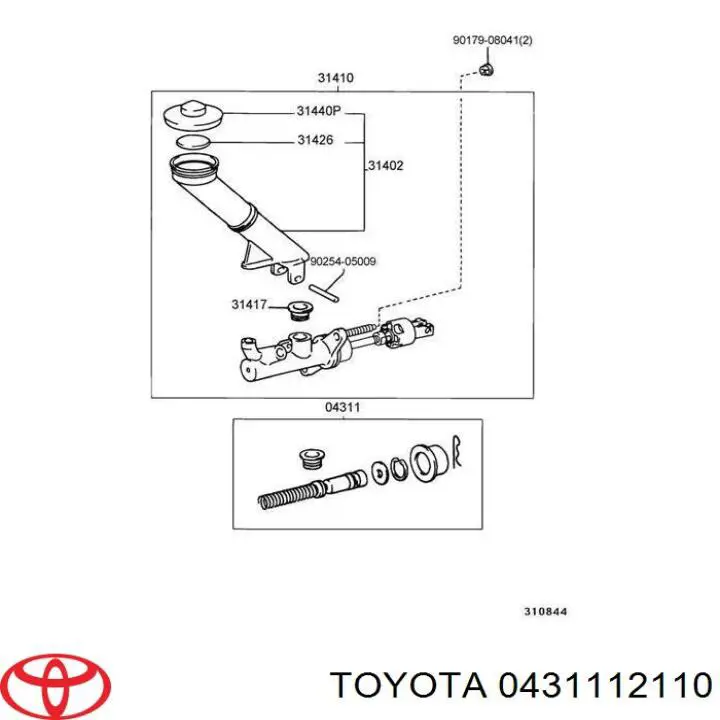 90179-08041(2)

31410

31440P

31426

31402

90254-05009

31417

04311

310844

TOYOTA 0431112110