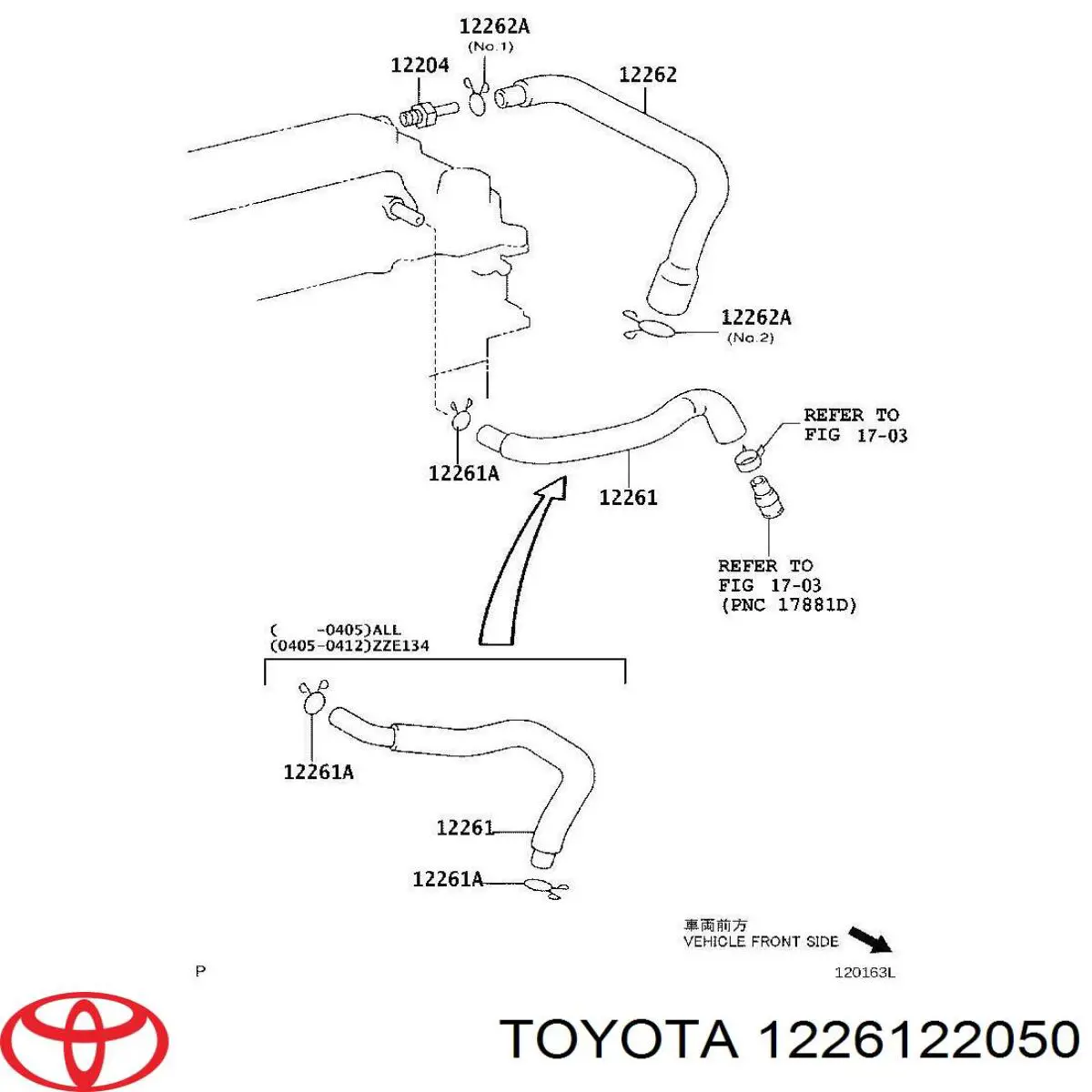 12262A
(No.1)
12204
12262
12262A
(No.2)
REFER TO
FIG 17-03
12261A
12261
REFER TO
FIG 17-03
(PNC 17881D)
(  -0405)ALL
(0405-0412)ZZE134
12261A
12261
12261A
車両前方
VEHICLE FRONT SIDE
P
120163L
TOYOTA 1226122050