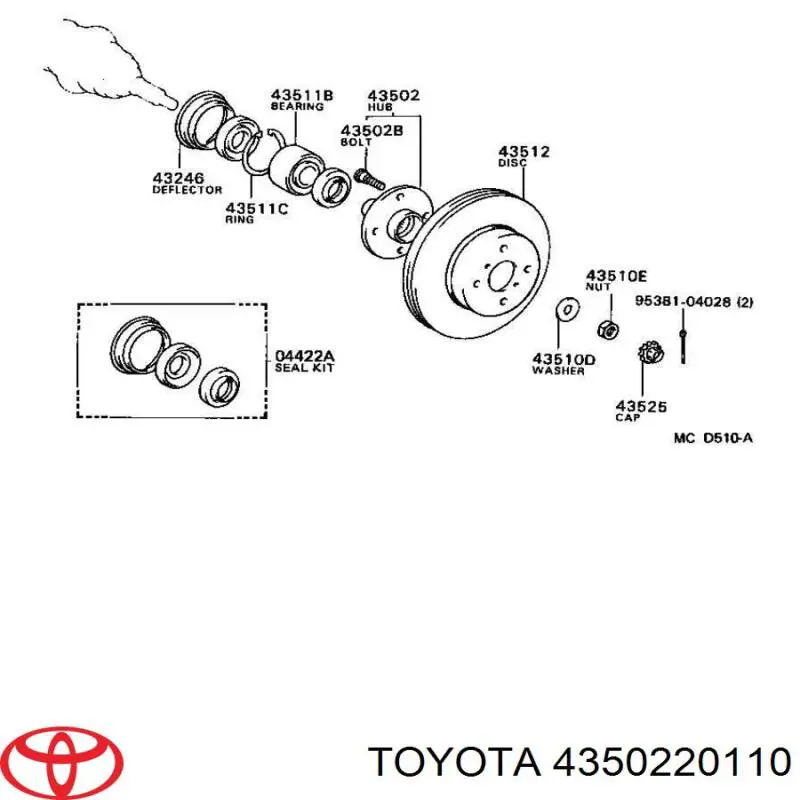 43511B
BEARING

43502
HUB

43502B
BOLT

43512
DISC

43246
DEFLECTOR

43511C
RING

43510E
NUT

95381-04028 (2)

04422A
SEAL KIT

43510D
WASHER

43525
CAP

MC D510-A

TOYOTA 4350220110