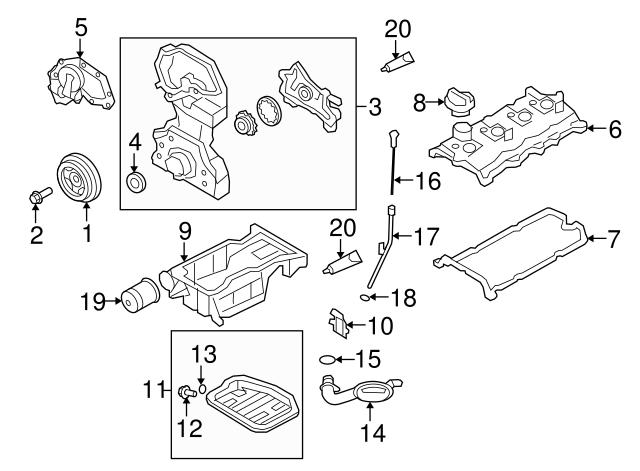 5
20
3
8
6
4
16
2
1
9
20
17
7
19
18
10
13
15
11
12
14