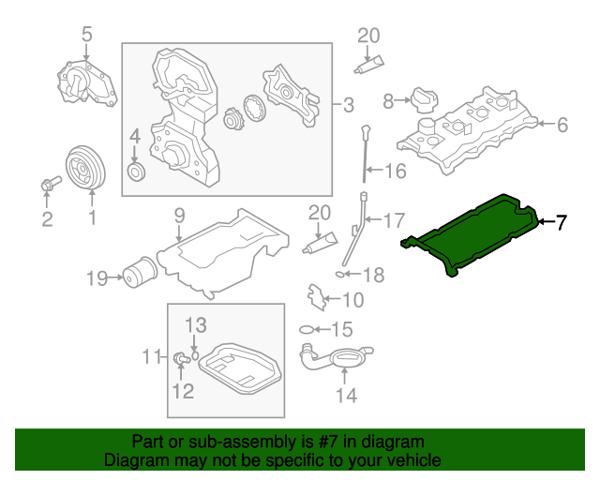 5
20
3
8
6
4
16
2
1
9
20
17
7
19
18
10
13
15
11
12
14

Part or sub-assembly is #7 in diagram
Diagram may not be specific to your vehicle