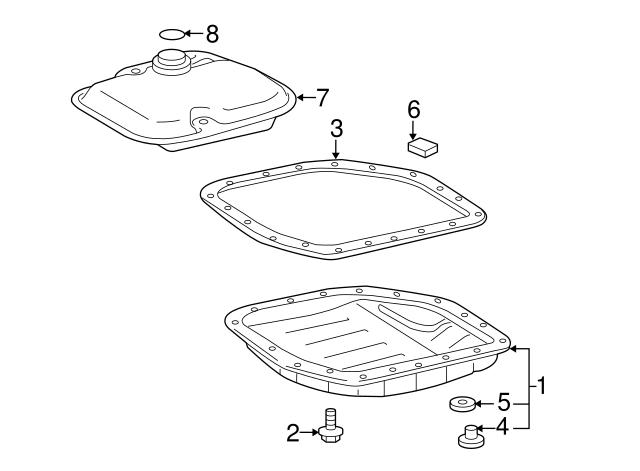 8
7
6
3
1
5
2
4