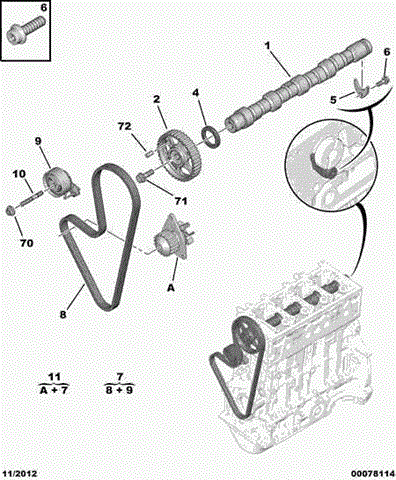 6

1

6

5

2

4

72

9

10

71

70

A

8

$\frac{11}{A + 7}$

$\frac{7}{8 + 9}$

11/2012

00078114