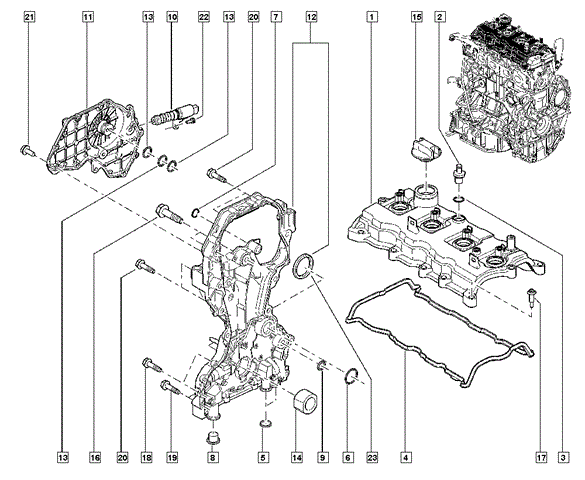 21 11 13 10 22 13 20 7 12 1 15 2

13 16 20 18 19 8 5 14 9 6 23 4 17 3