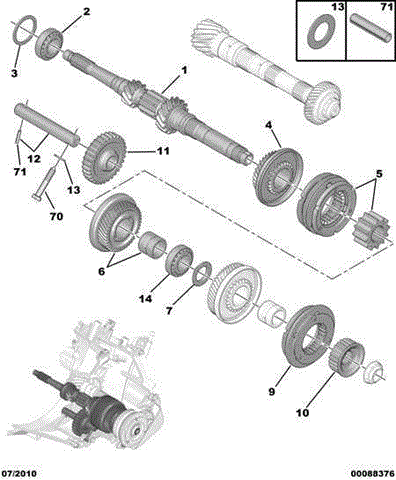 13
71
2
3
1
4
12
11
71
13
5
70
6
14
7
9
10
07/2010
00088376