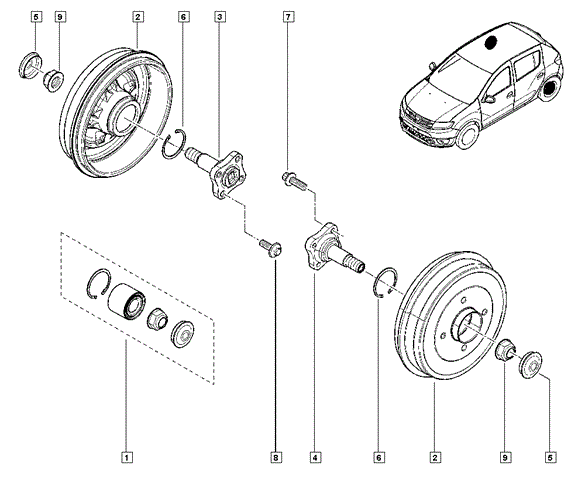 5
9
2
6
3
7
1
8
4
6
2
9
5