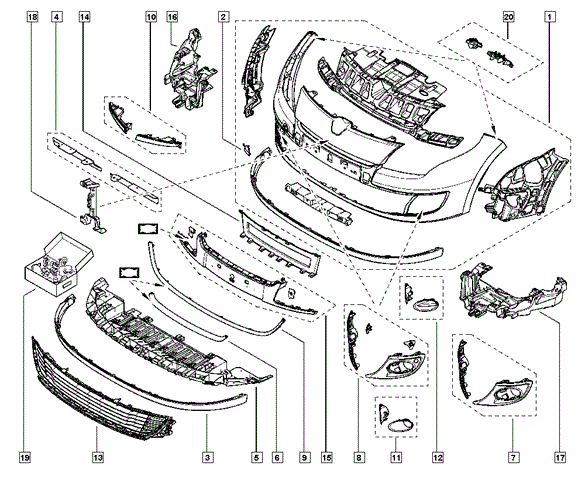 18
4
14
10
16
2
20
1
19
13
3
5
6
9
15
8
11
12
7
17